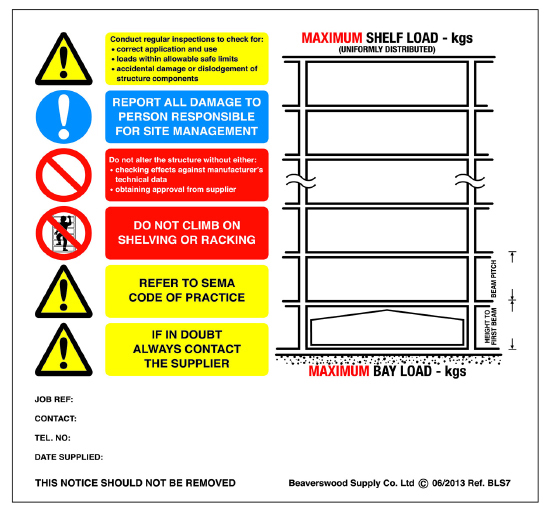 Conduct regular inspections to check for:
• correct application and use
• loads within allowable safe limits
• accidental damage or dislodgement of structure components

REPORT ALL DAMAGE TO PERSON RESPONSIBLE FOR SITE MANAGEMENT

Do not alter the structure without either:
• checking effects against manufacturer's technical data
• obtaining approval from supplier

DO NOT CLIMB ON SHELVING OR RACKING

REFER TO SEMA CODE OF PRACTICE

IF IN DOUBT ALWAYS CONTACT THE SUPPLIER

MAXIMUM SHELF LOAD - kgs
(UNIFORMLY DISTRIBUTED)

BEAM PITCH

HEIGHT TO FIRST BEAM

MAXIMUM BAY LOAD - kgs

JOB REF:

CONTACT:

TEL. NO:

DATE SUPPLIED:

THIS NOTICE SHOULD NOT BE REMOVED

Beaverswood Supply Co. Ltd © 06/2013 Ref. BLS7