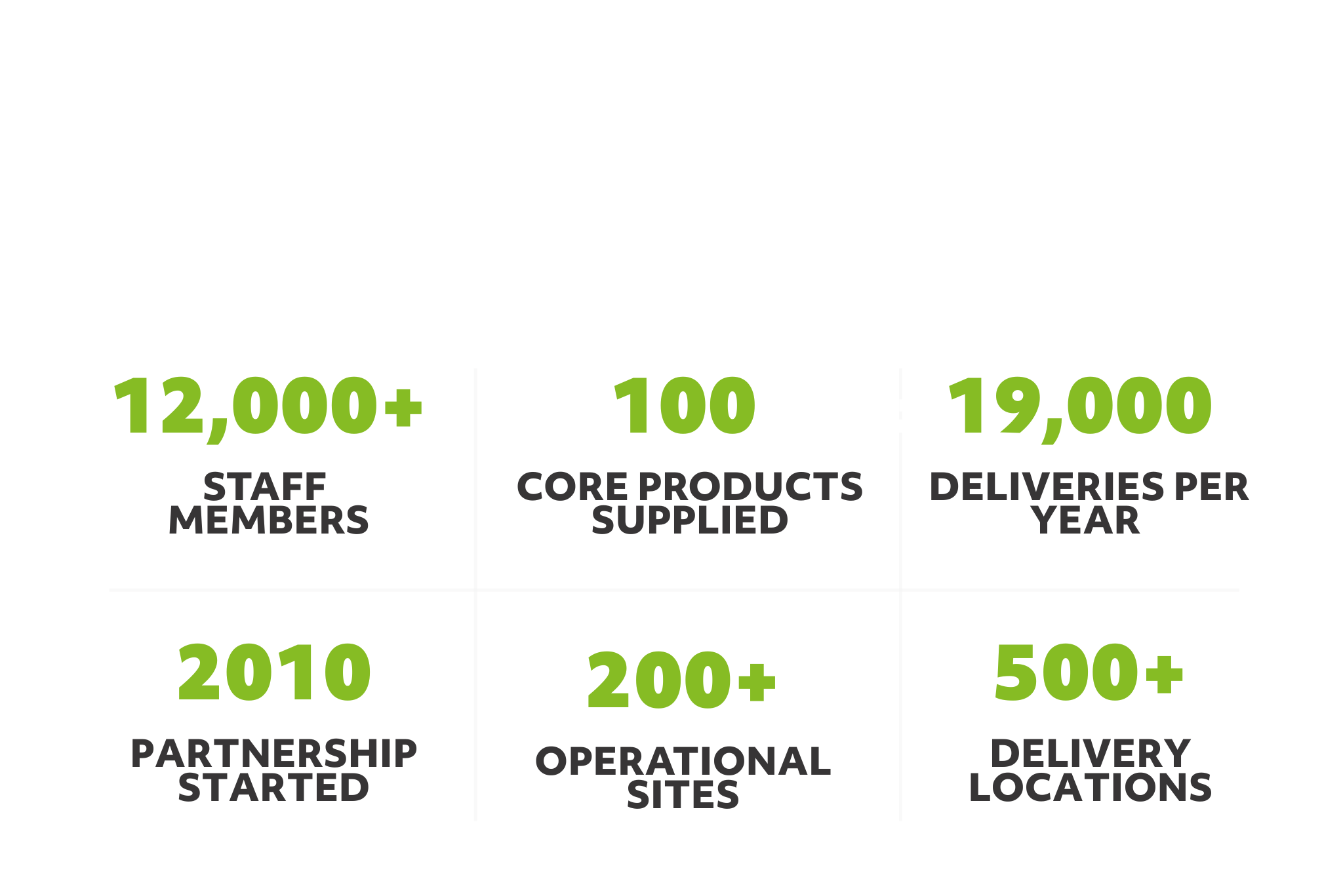 12,000+
STAFF MEMBERS

100
CORE PRODUCTS SUPPLIED

19,000
DELIVERIES PER YEAR

2010
PARTNERSHIP STARTED

200+
OPERATIONAL SITES

500+
DELIVERY LOCATIONS